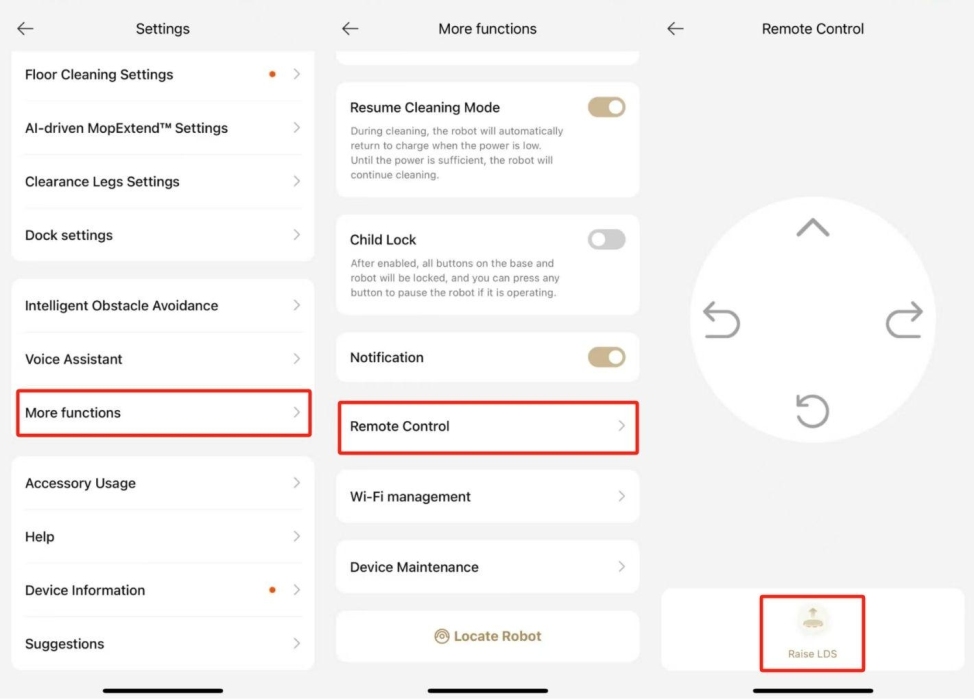 Settings

Floor Cleaning Settings

AI-driven MopExtend™ Settings

Clearance Legs Settings

Dock settings

Intelligent Obstacle Avoidance

Voice Assistant

More functions

Accessory Usage

Help

Device Information

Suggestions

More functions

Resume Cleaning Mode

During cleaning, the robot will automatically return to charge when the power is low. Until the power is sufficient, the robot will continue cleaning.

Child Lock

After enabled, all buttons on the base and robot will be locked, and you can press any button to pause the robot if it is operating.

Notification

Remote Control

Wi-Fi management

Device Maintenance

Locate Robot

Remote Control

Raise LDS